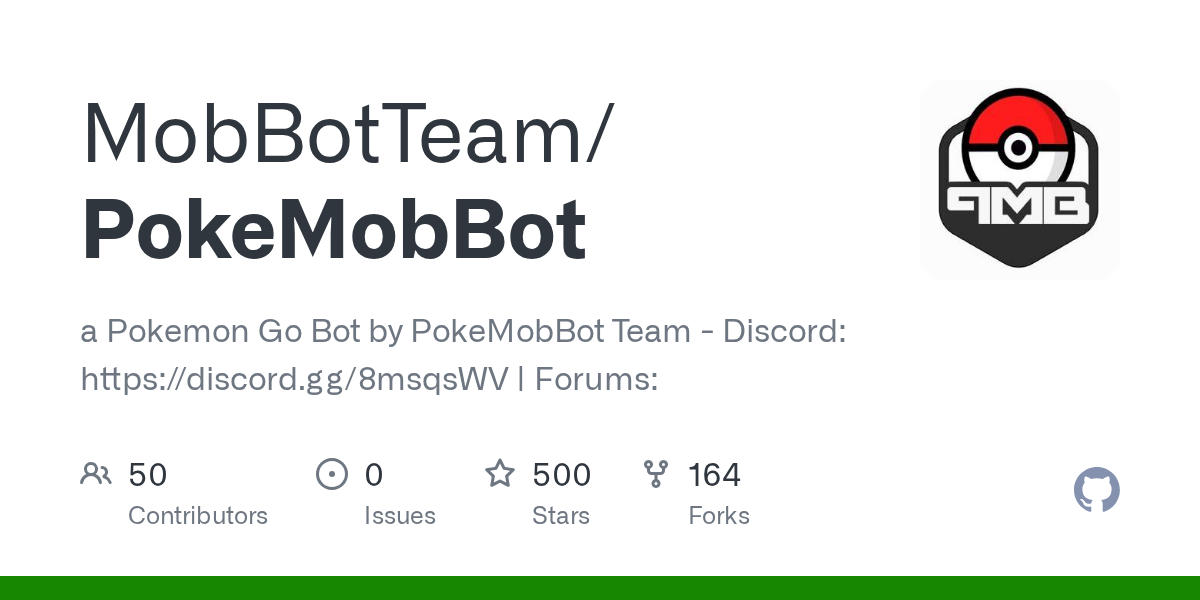 MobBotTeam/
PokeMobBot

a Pokemon Go Bot by PokeMobBot Team - Discord: https://discord.gg/8msqsWV | Forums:

50
Contributors

0
Issues

500
Stars

164
Forks