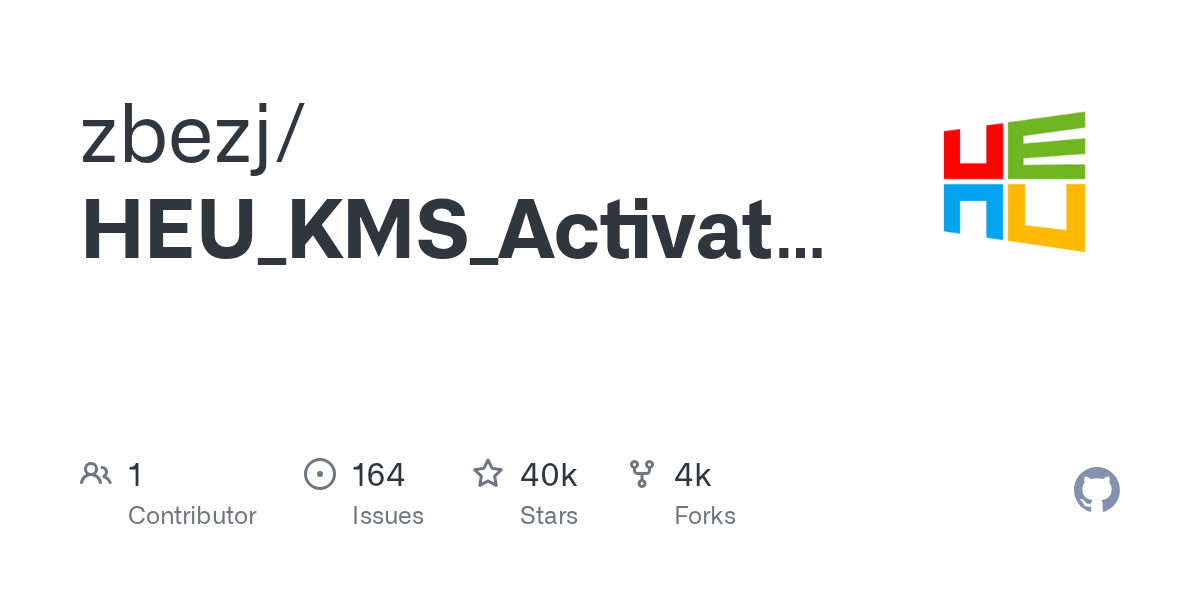 zbezj/
HEU_KMS_Activat...

1
Contributor

164
Issues

40k
Stars

4k
Forks