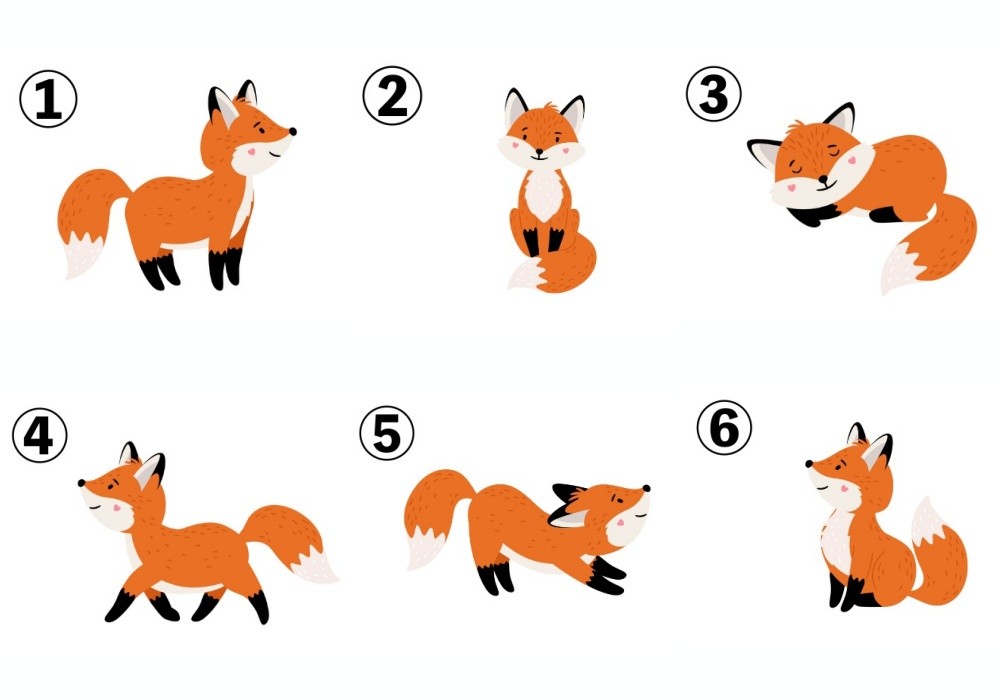 ①

②

③

④

⑤

⑥